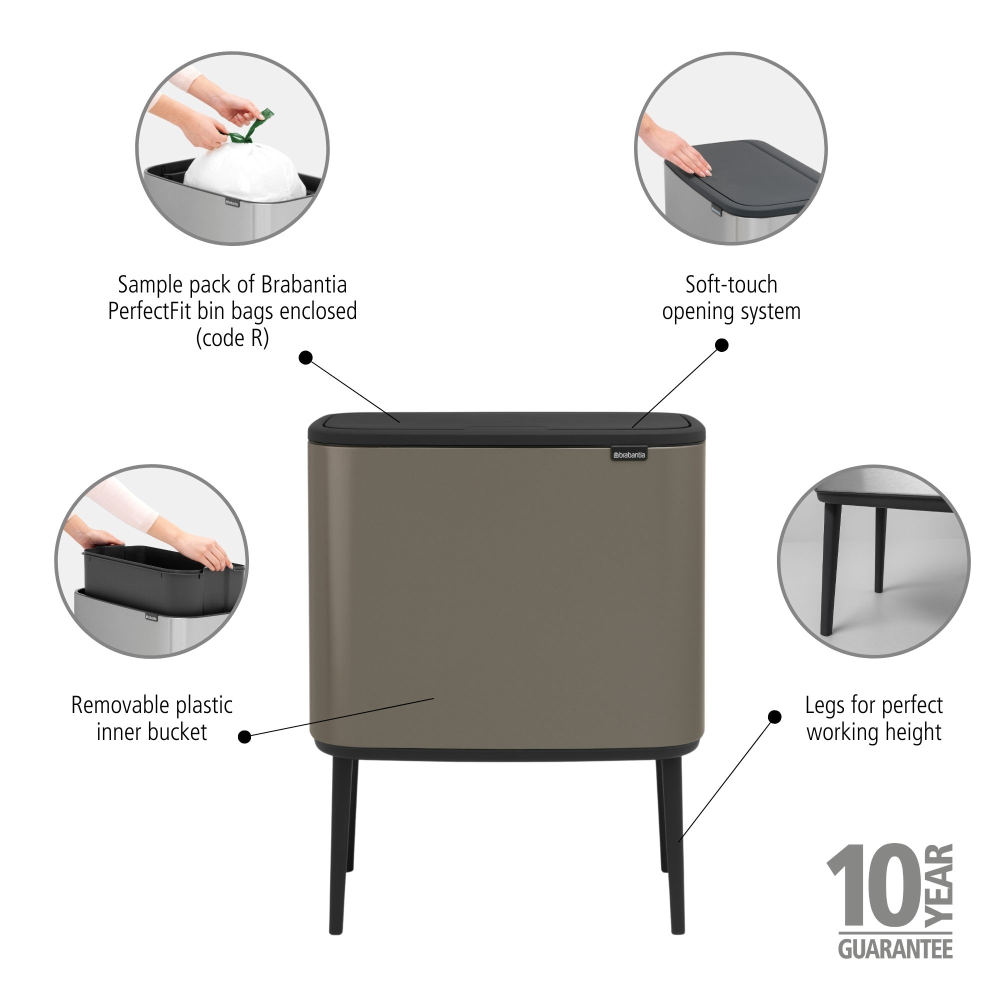 Sample pack of Brabantia PerfectFit bin bags enclosed (code R)

Soft-touch opening system

brabantia

Removable plastic inner bucket

Legs for perfect working height

10 YEAR GUARANTEE