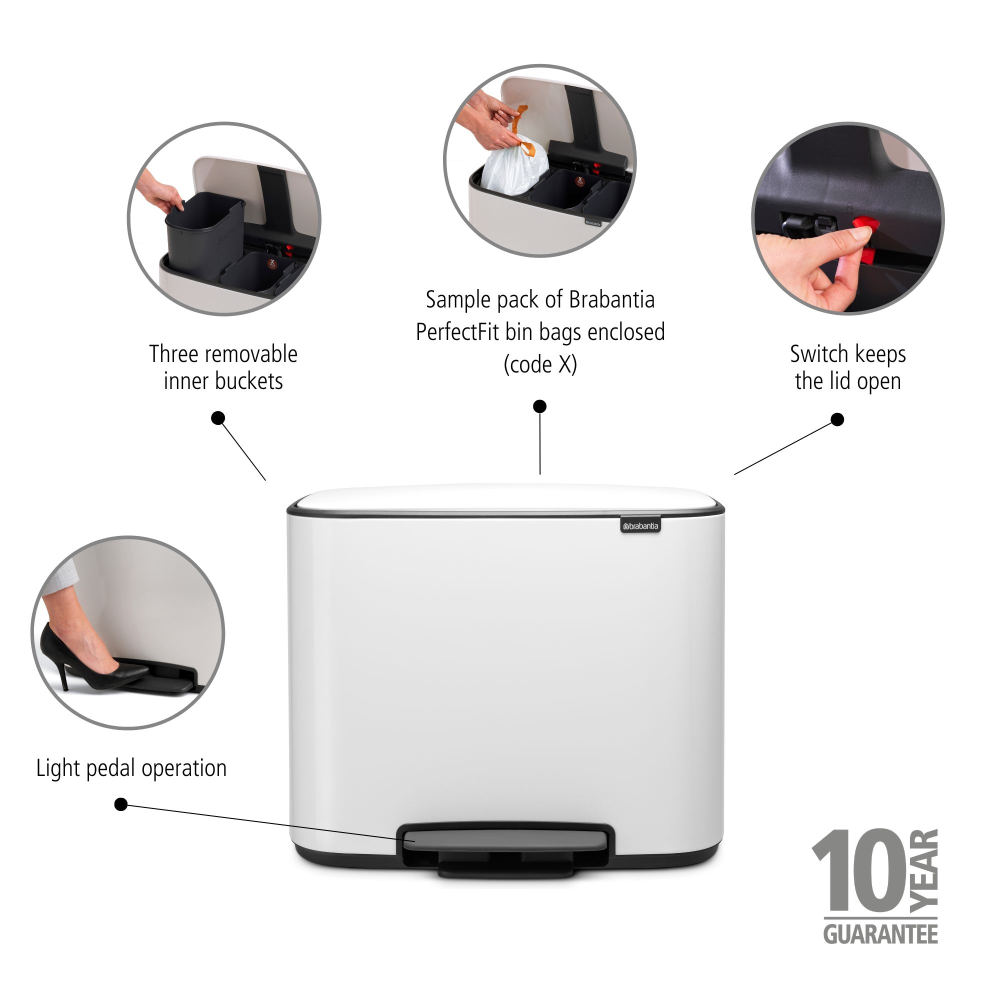 Three removable inner buckets

Sample pack of Brabantia PerfectFit bin bags enclosed (code X)

Switch keeps the lid open

brabantia

Light pedal operation

10 YEAR GUARANTEE